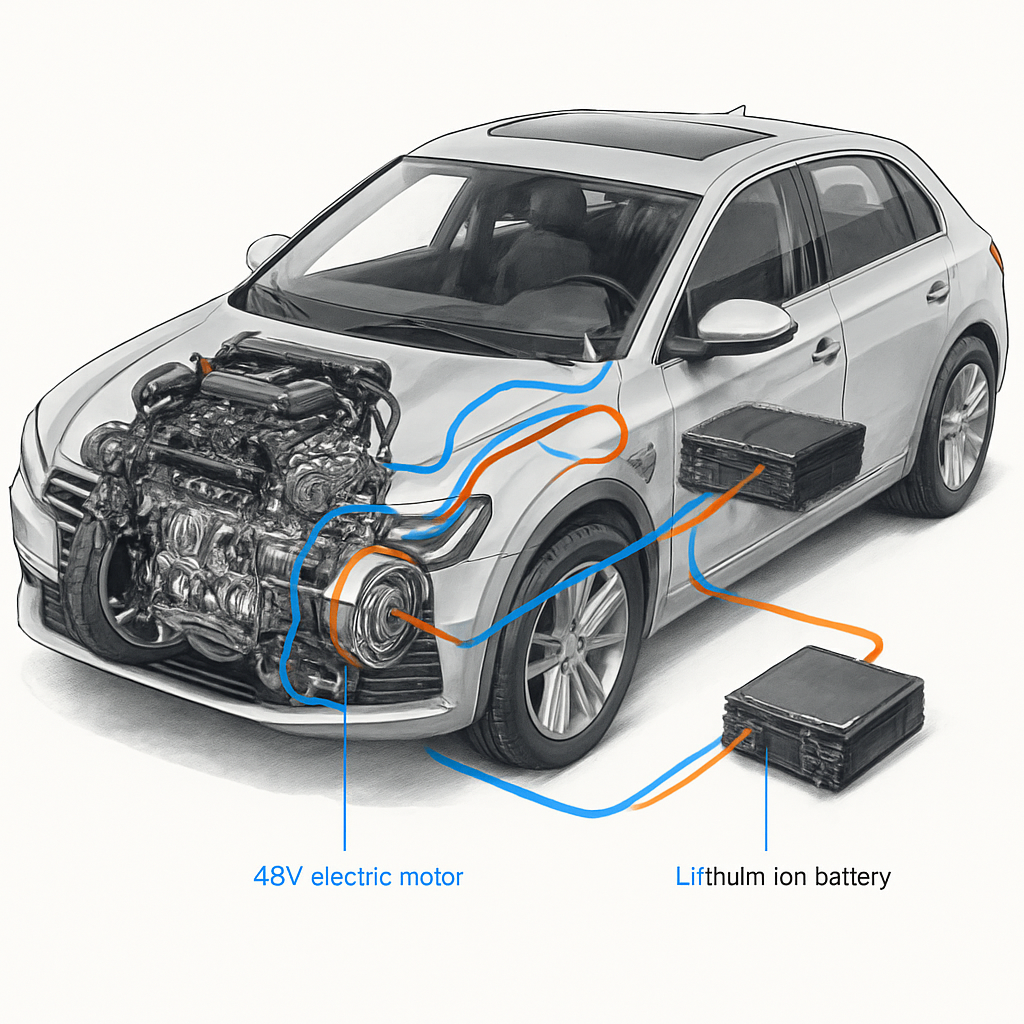 48V electric motor

Lifthulm ion battery