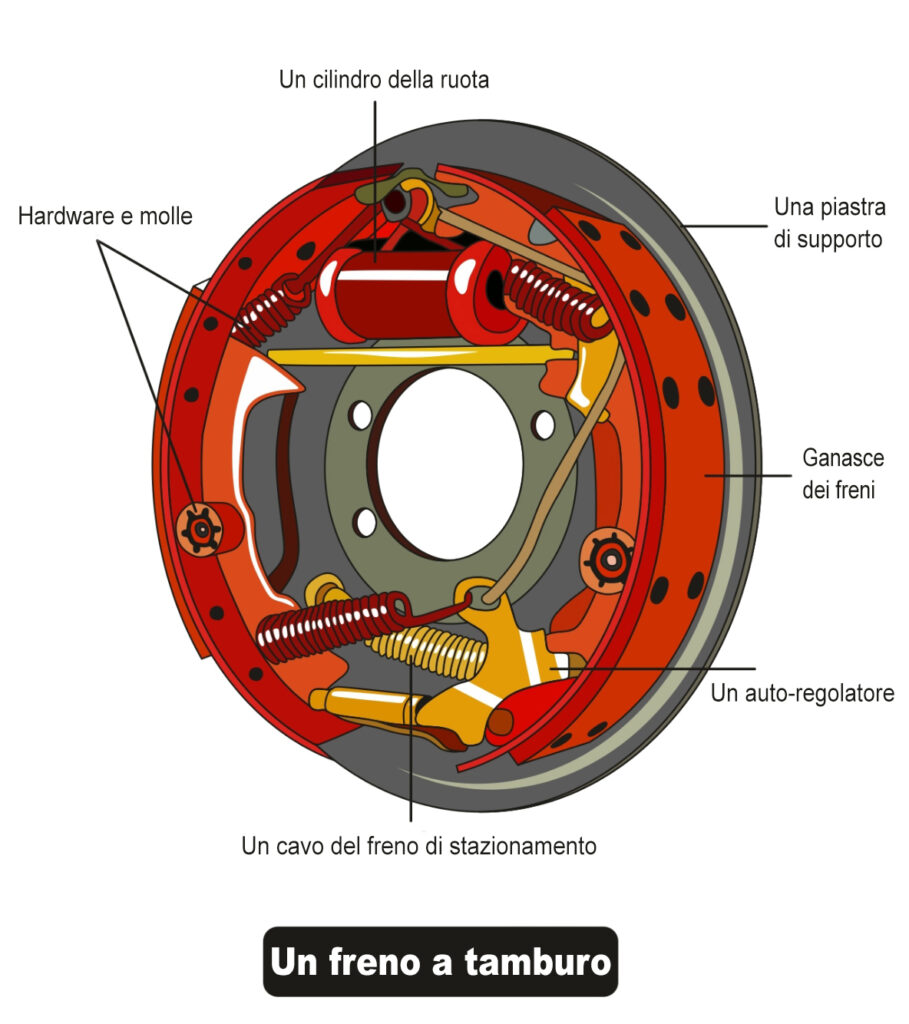 Un cilindro della ruota

Hardware e molle

Una piastra di supporto

Ganasce dei freni

Un auto-regolatore

Un cavo del freno di stazionamento

Un freno a tamburo